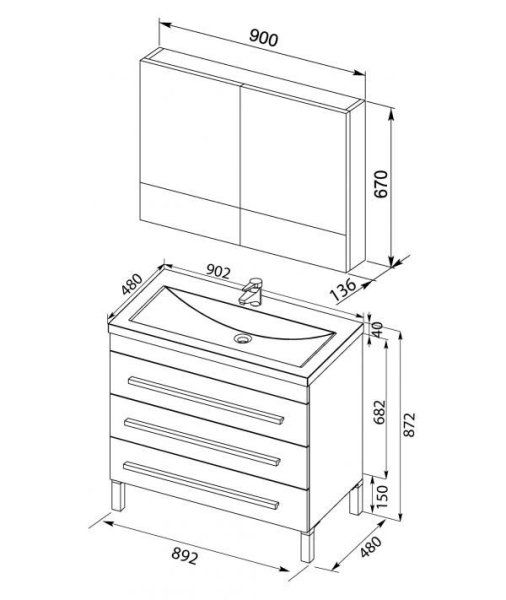 900
670
136
480
902
40
682
872
150
892
480