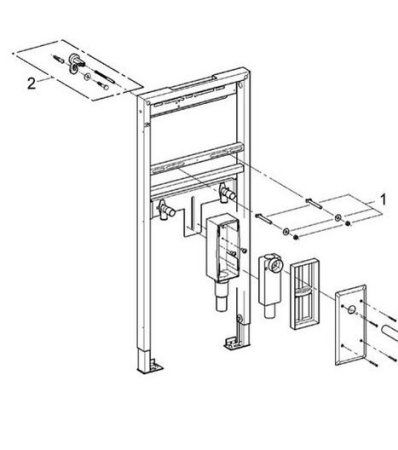 2

1