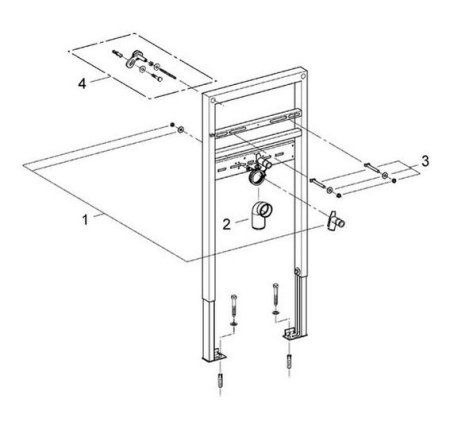 4
3
1
2