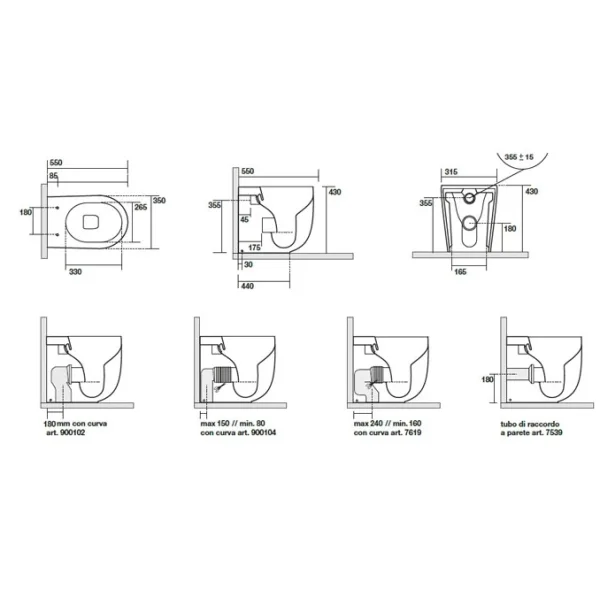 550
85
180
265
350
330

550
430
355
45
175
30
440

355 ± 15
315
430
355
180
165

180 mm con curva
art. 900102

max 150 // min. 80
con curva art. 900104

max 240 // min. 160
con curva art. 7619

180
tubo di raccordo
a parete art. 7539