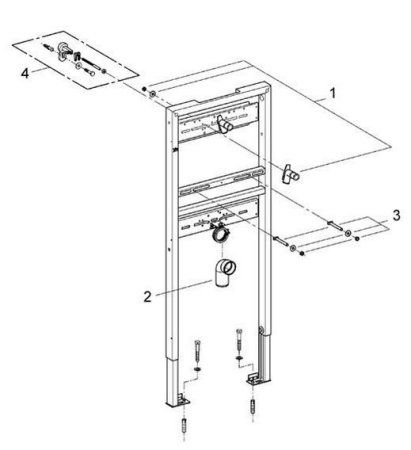 4

1

3

2