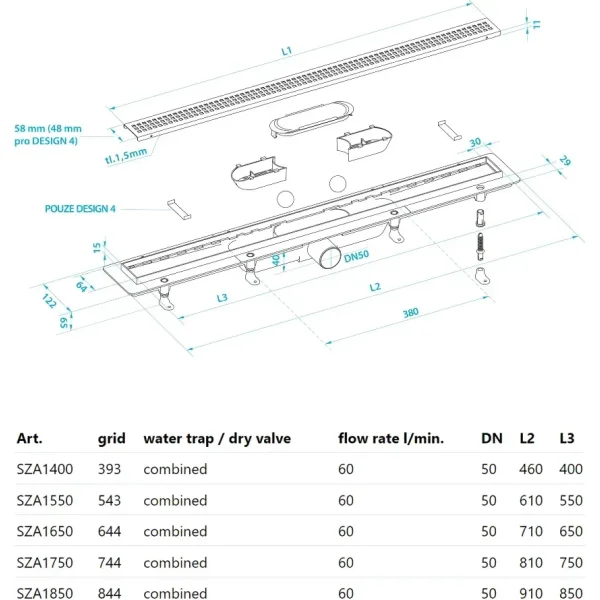 L1

11

58 mm (48 mm pro DESIGN 4)

tl.1,5mm

30

29

POUZE DESIGN 4

15

40

DN50

64

122

59

L3

L2

380

| Art. | grid | water trap / dry valve | flow rate l/min. | DN | L2 | L3 |
|---|---|---|---|---|---|---|
| SZA1400 | 393 | combined | 60 | 50 | 460 | 400 |
| SZA1550 | 543 | combined | 60 | 50 | 610 | 550 |
| SZA1650 | 644 | combined | 60 | 50 | 710 | 650 |
| SZA1750 | 744 | combined | 60 | 50 | 810 | 750 |
| SZA1850 | 844 | combined | 60 | 50 | 910 | 850 |