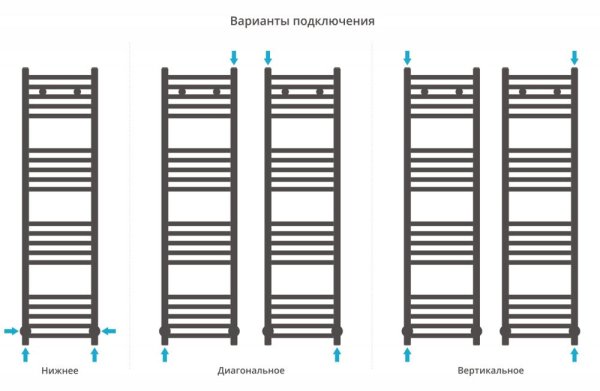 Варианты подключения

Нижнее

Диагональное

Вертикальное