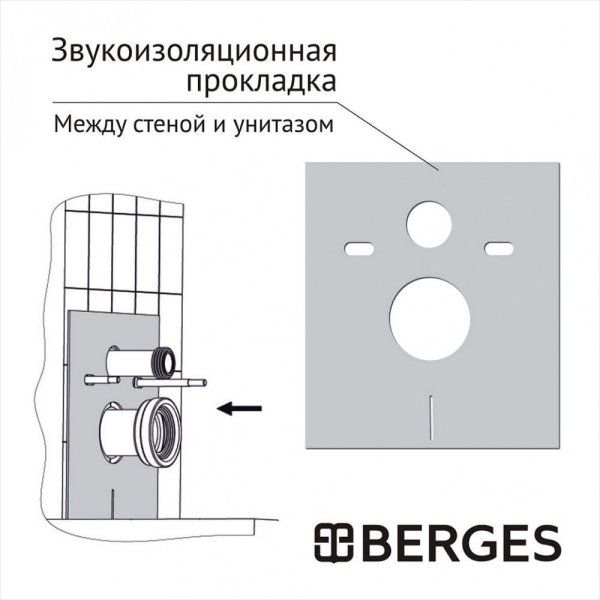 Звукоизоляционная прокладка

Между стеной и унитазом

BERGES