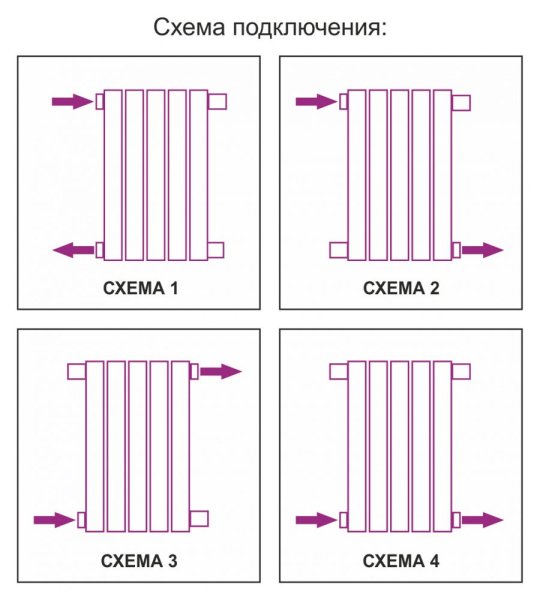 Схема подключения:

СХЕМА 1

СХЕМА 2

СХЕМА 3

СХЕМА 4