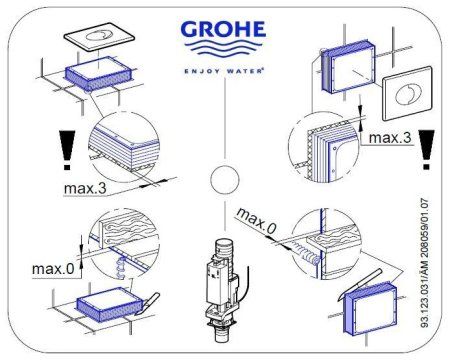 GROHE
ENJOY WATER®

max.3

max.3

max.0

max.0

93.123.031/ÄM 208059/01.07