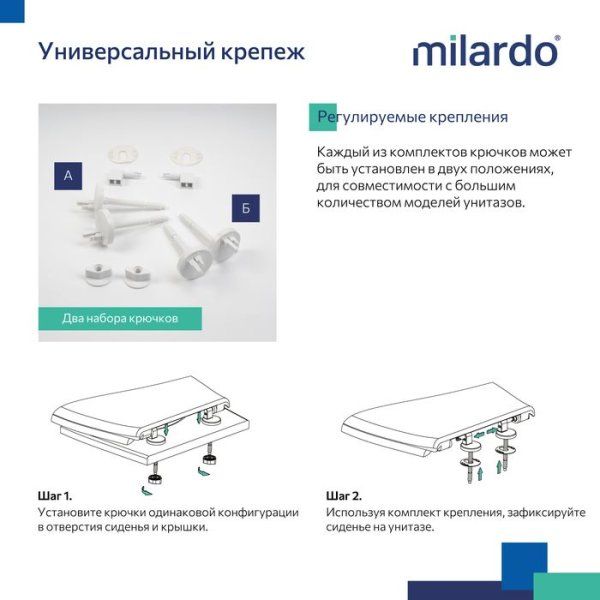 Универсальный крепеж

milardo®

А

Б

Два набора крючков

Регулируемые крепления

Каждый из комплектов крючков может быть установлен в двух положениях, для совместимости с большим количеством моделей унитазов.

Шаг 1.
Установите крючки одинаковой конфигурации в отверстия сиденья и крышки.

Шаг 2.
Используя комплект крепления, зафиксируйте сиденье на унитазе.