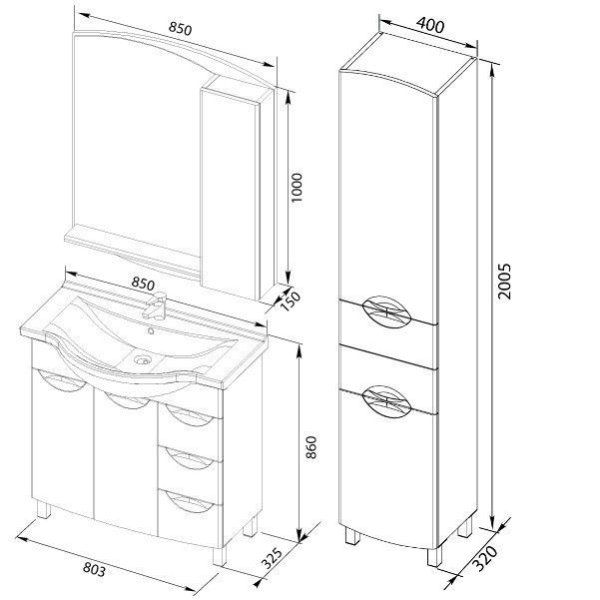 850
1000
150
850
860
325
803
400
2005
320