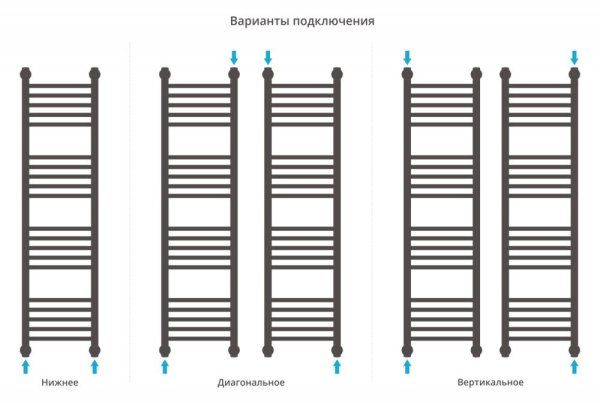 Варианты подключения

Нижнее

Диагональное

Вертикальное