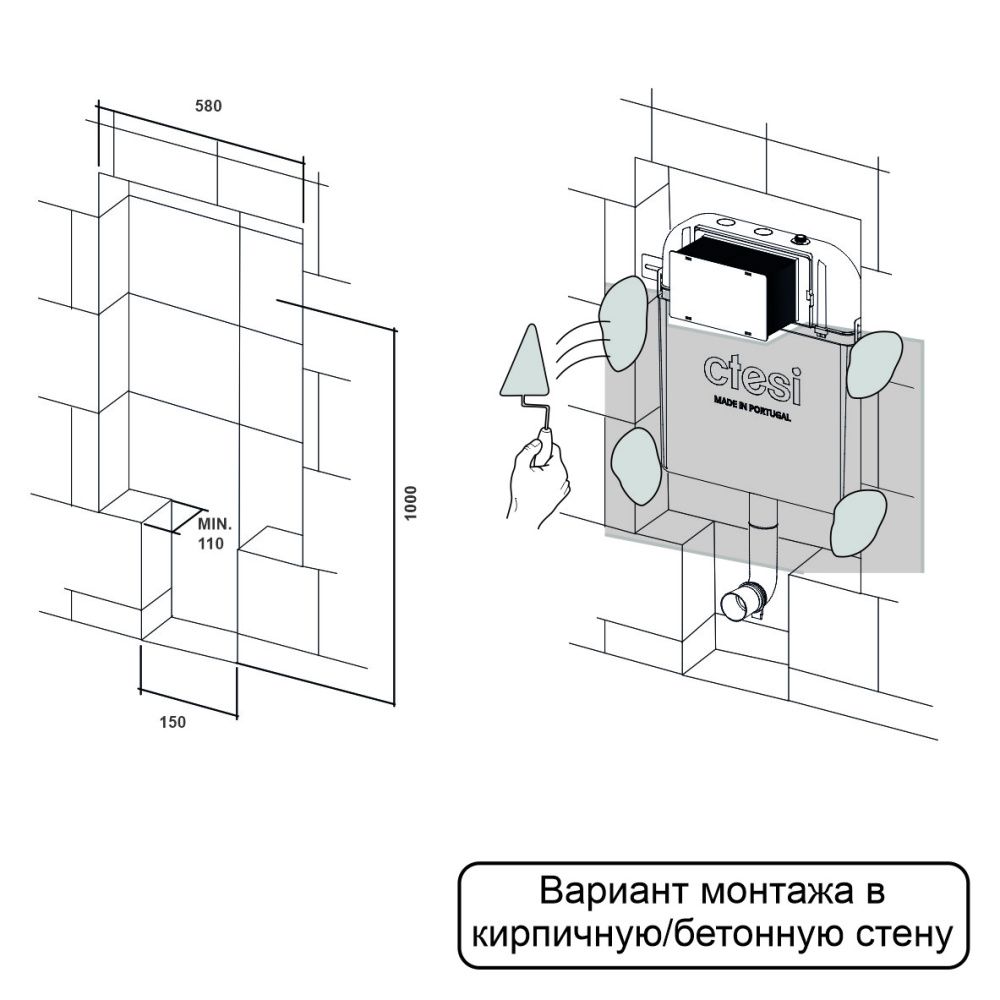 580

MIN.
110

1000

150

ctesi
MADE IN PORTUGAL

Вариант монтажа в кирпичную/бетонную стену