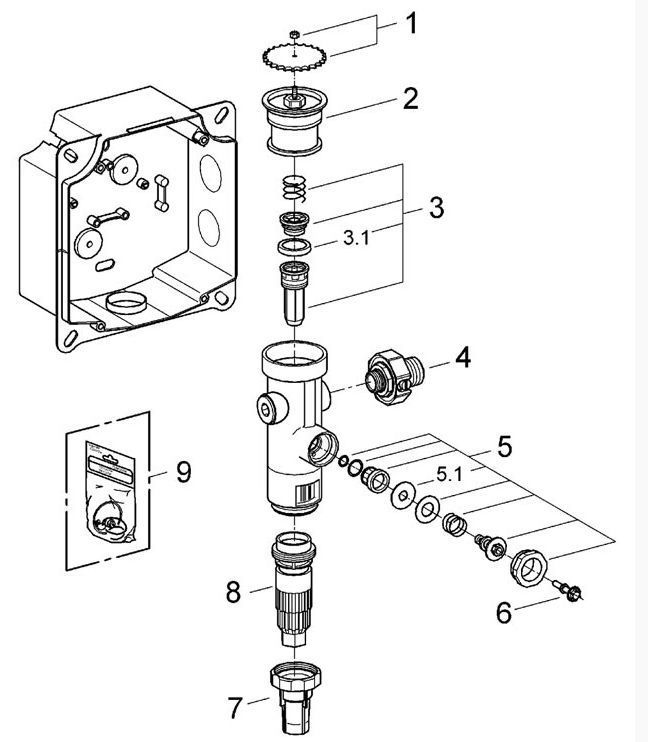 1
2
3
3.1
4
5
5.1
9
8
6
7