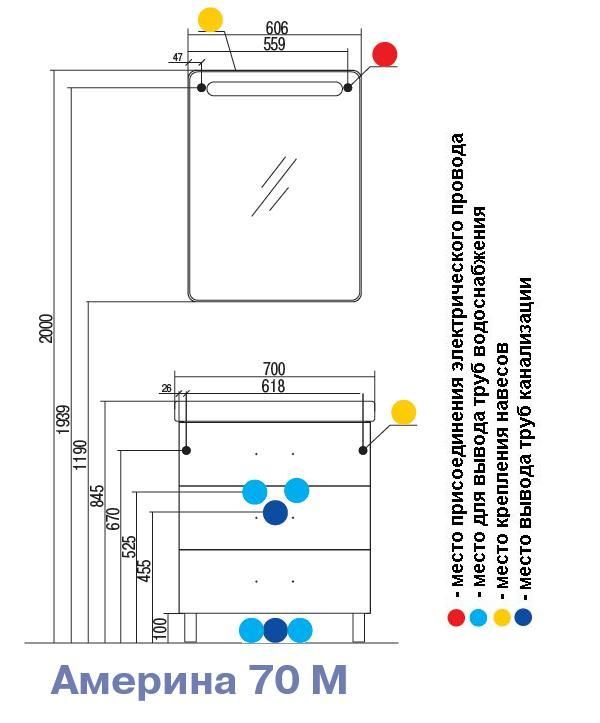 606
559
47
2000
1939
1190
700
618
26
845
670
525
455
100

- место присоединения электрического провода
- место для вывода труб водоснабжения
- место крепления навесов
- место вывода труб канализации

Америна 70 М