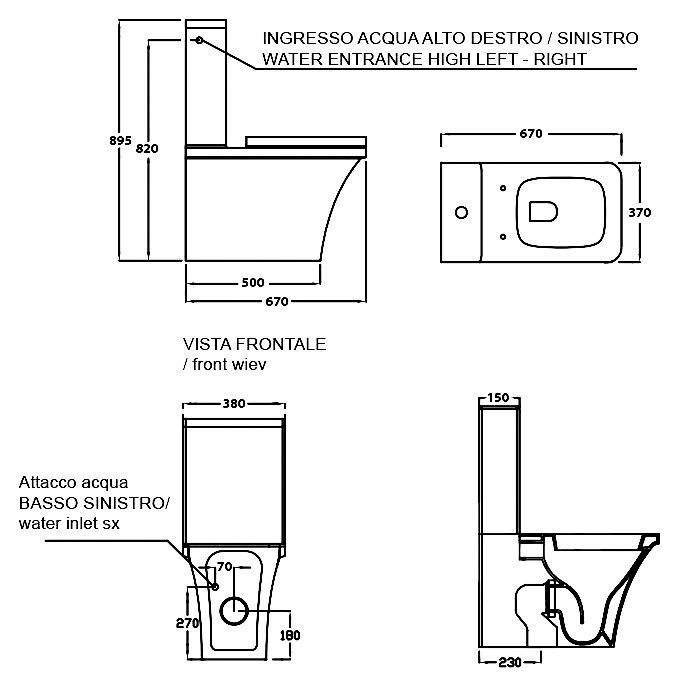 INGRESSO ACQUA ALTO DESTRO / SINISTRO
WATER ENTRANCE HIGH LEFT - RIGHT

895
820
500
670
670
370

VISTA FRONTALE
/ front wiev

380
Attacco acqua
BASSO SINISTRO/
water inlet sx
70
270
180

150
230