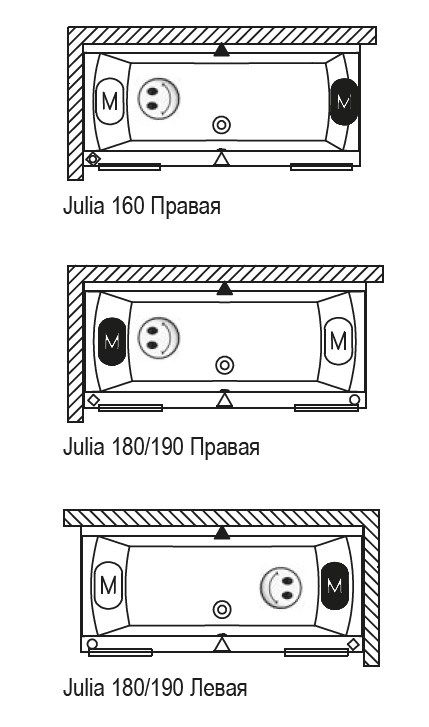 M

M

Julia 160 Правая

M

M

Julia 180/190 Правая

M

M

Julia 180/190 Левая