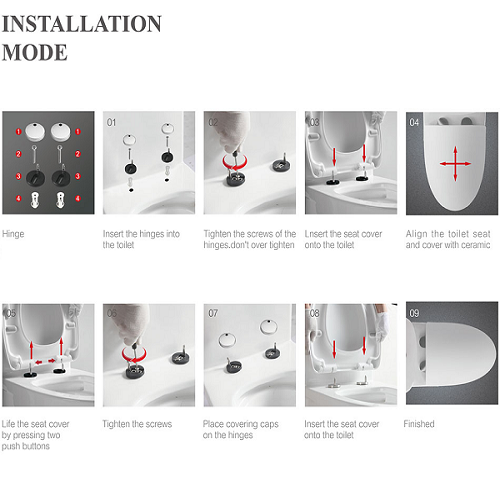 INSTALLATION MODE

1 1
2 2
3 3
4 4

Hinge

01

Insert the hinges into the toilet

02

Tighten the screws of the hinges.don't over tighten

03

Lnsert the seat cover onto the toilet

04

Align the toilet seat and cover with ceramic

05

Life the seat cover by pressing two push buttons

06

Tighten the screws

07

Place covering caps on the hinges

08

Insert the seat cover onto the toilet

09

Finished