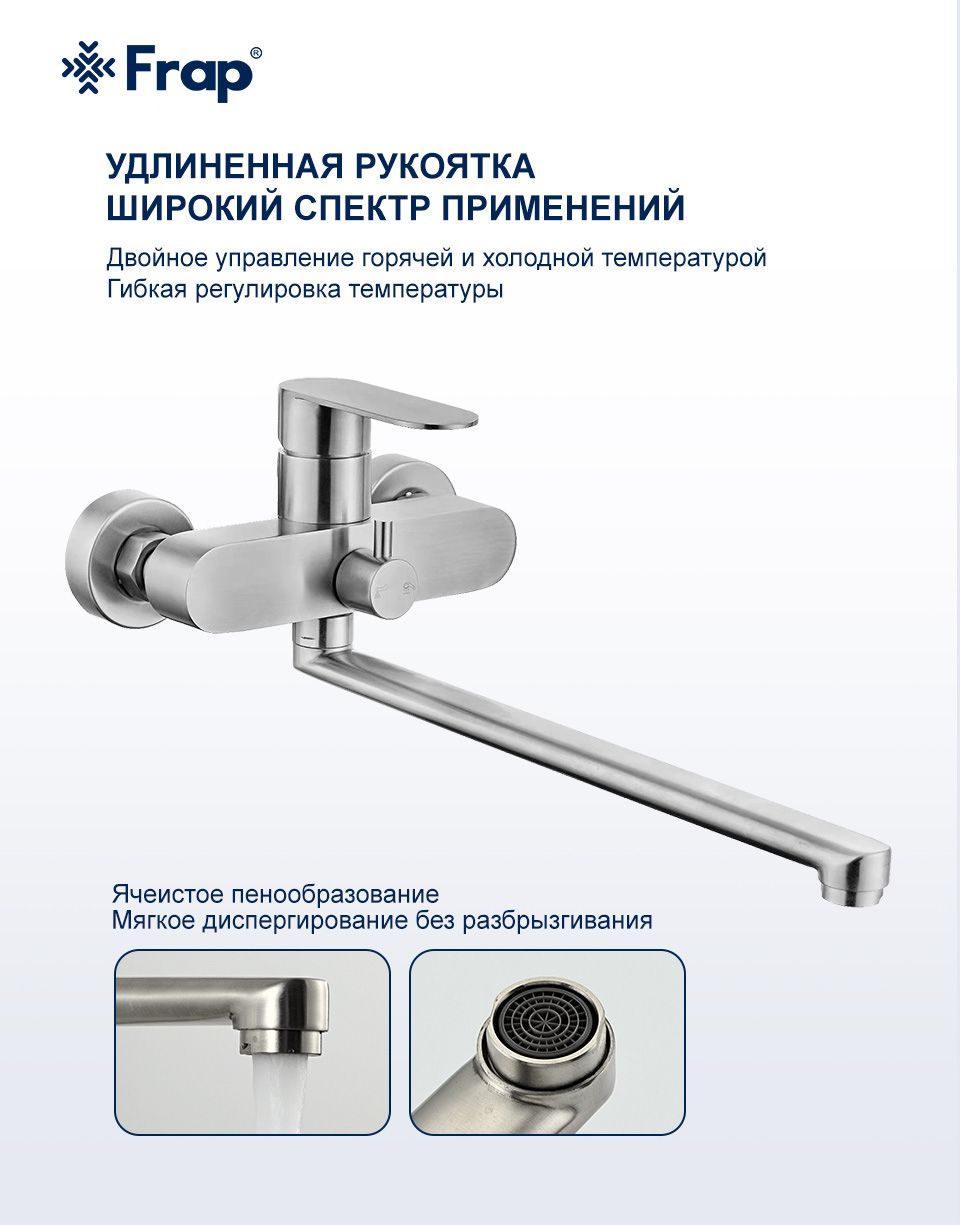 Frap®

УДЛИНЕННАЯ РУКОЯТКА
ШИРОКИЙ СПЕКТР ПРИМЕНЕНИЙ

Двойное управление горячей и холодной температурой
Гибкая регулировка температуры

Ячеистое пенообразование
Мягкое диспергирование без разбрызгивания