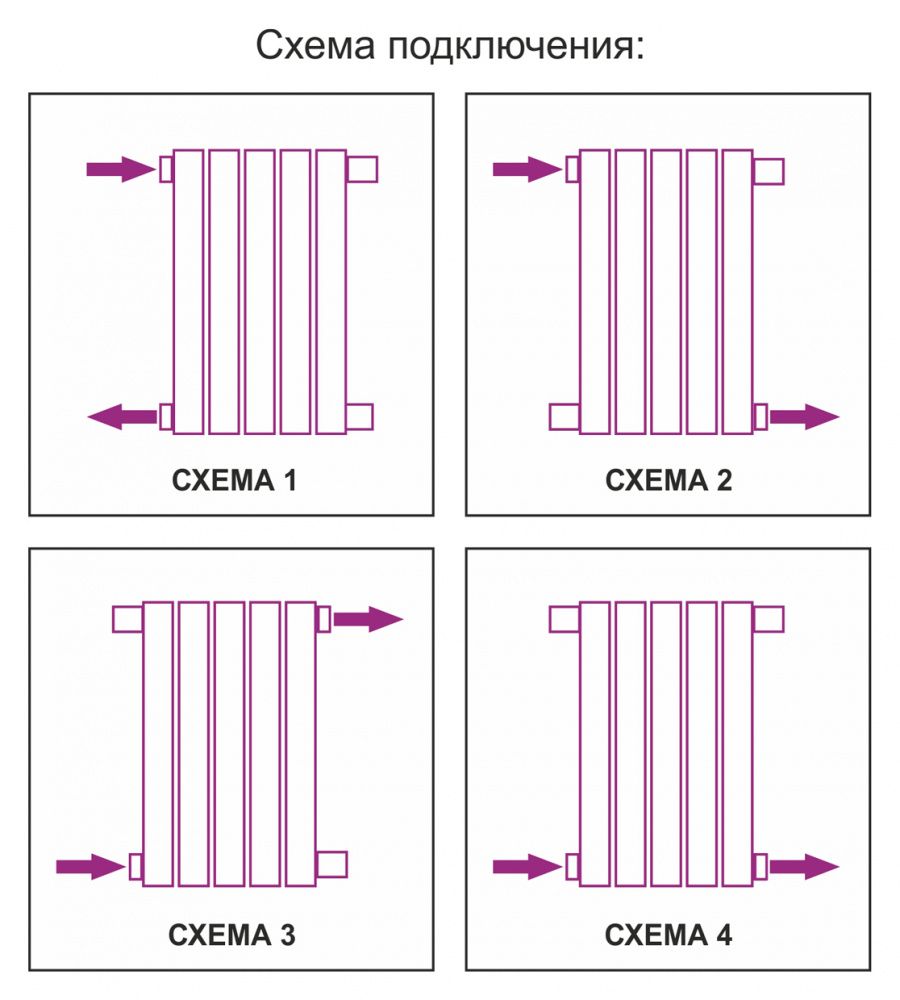 Схема подключения:

СХЕМА 1

СХЕМА 2

СХЕМА 3

СХЕМА 4