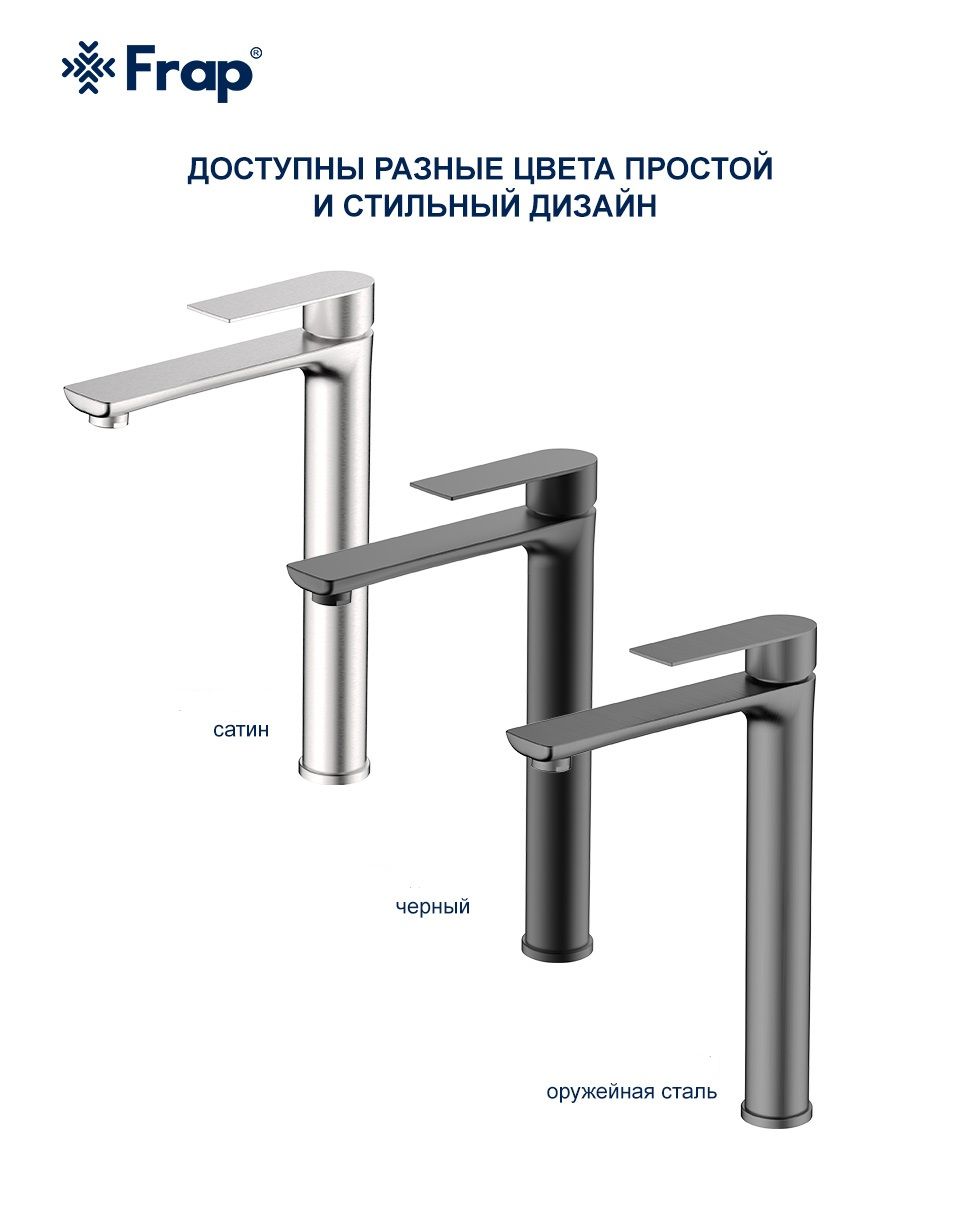 Frap®

ДОСТУПНЫ РАЗНЫЕ ЦВЕТА ПРОСТОЙ И СТИЛЬНЫЙ ДИЗАЙН

сатин

черный

оружейная сталь