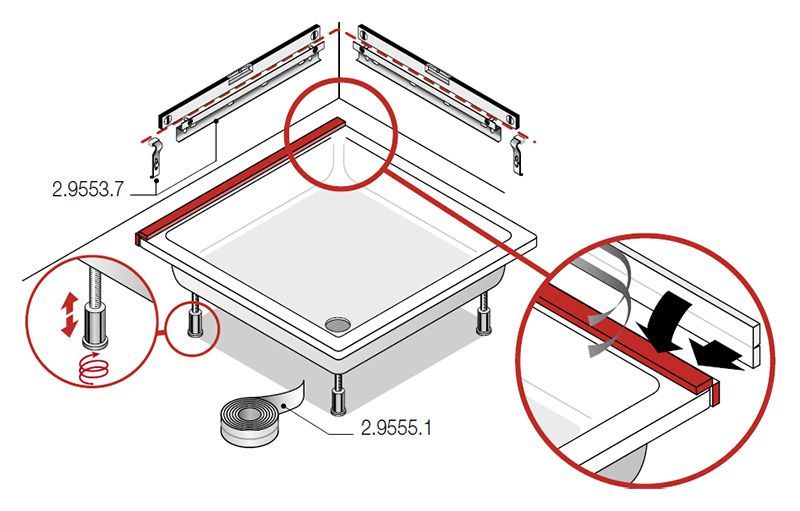 2.9553.7

2.9555.1