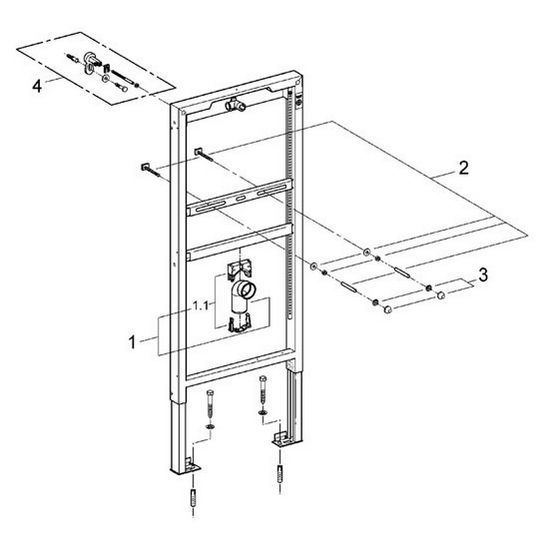 4
2
3
1.1
1