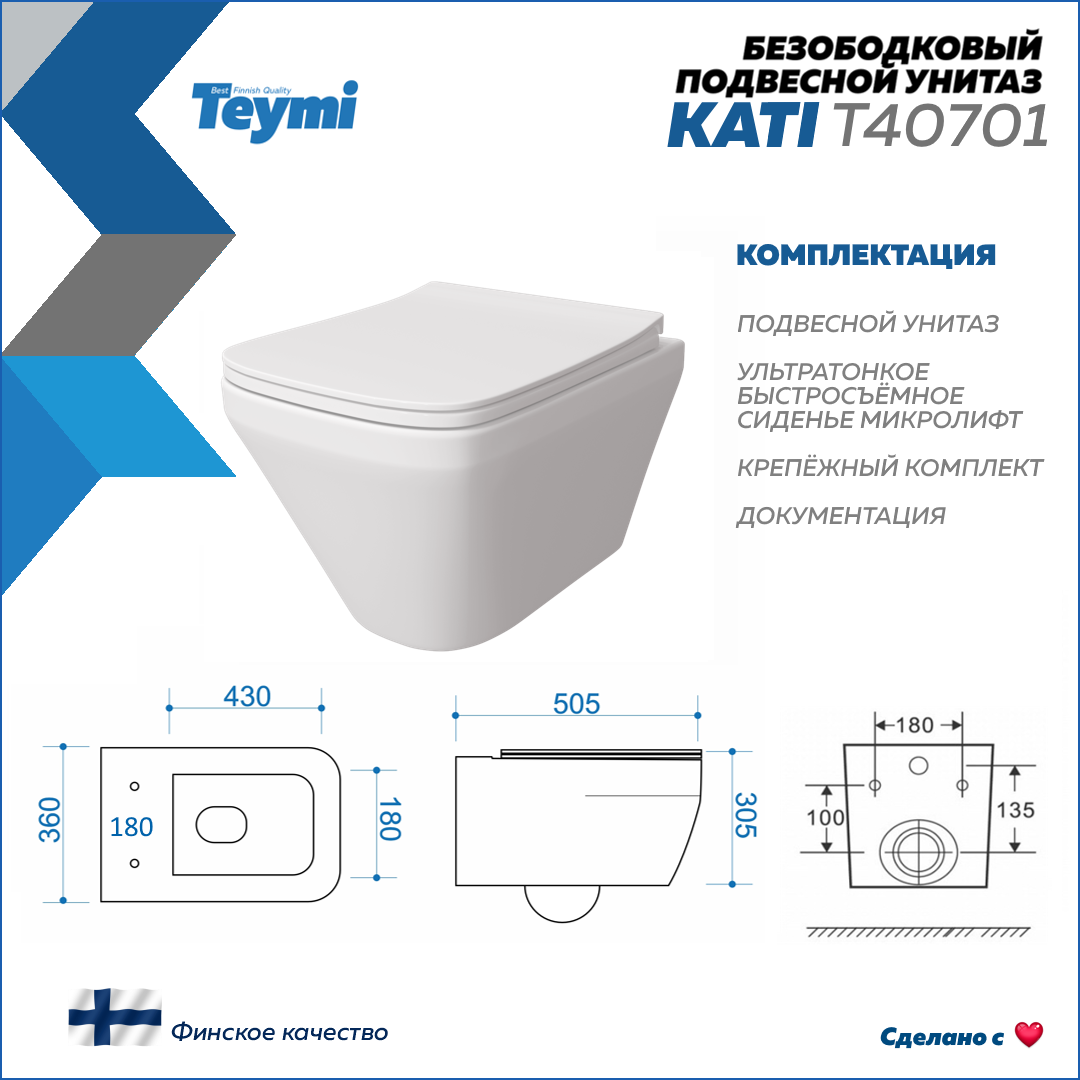 Best Finnish Quality
Teymi

БЕЗОБОДКОВЫЙ ПОДВЕСНОЙ УНИТАЗ
KATI T40701

КОМПЛЕКТАЦИЯ

ПОДВЕСНОЙ УНИТАЗ

УЛЬТРАТОНКОЕ БЫСТРОСЪЁМНОЕ СИДЕНЬЕ МИКРОЛИФТ

КРЕПЁЖНЫЙ КОМПЛЕКТ

ДОКУМЕНТАЦИЯ

430
360
180
180
505
305
180
100
135

Финское качество

Сделано с