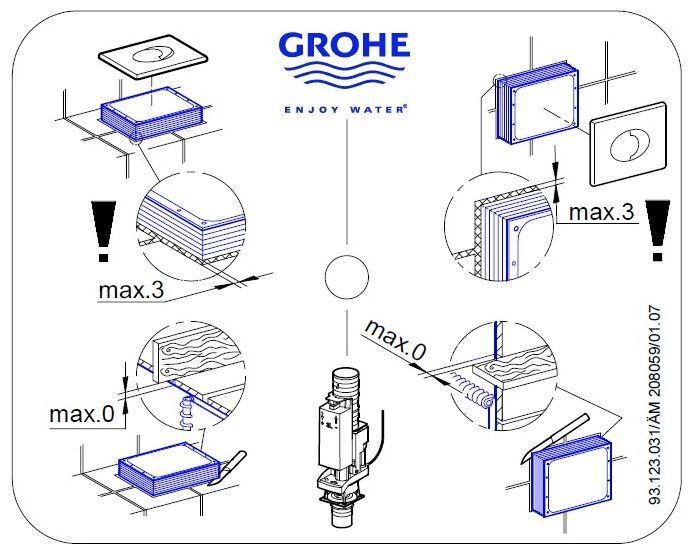 GROHE
ENJOY WATER®

max.3

max.3

max.0

max.0

93.123.031/ÄM 208059/01.07