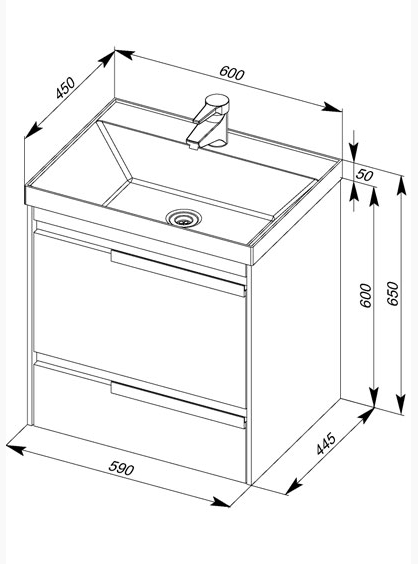 450
600
50
600
650
445
590