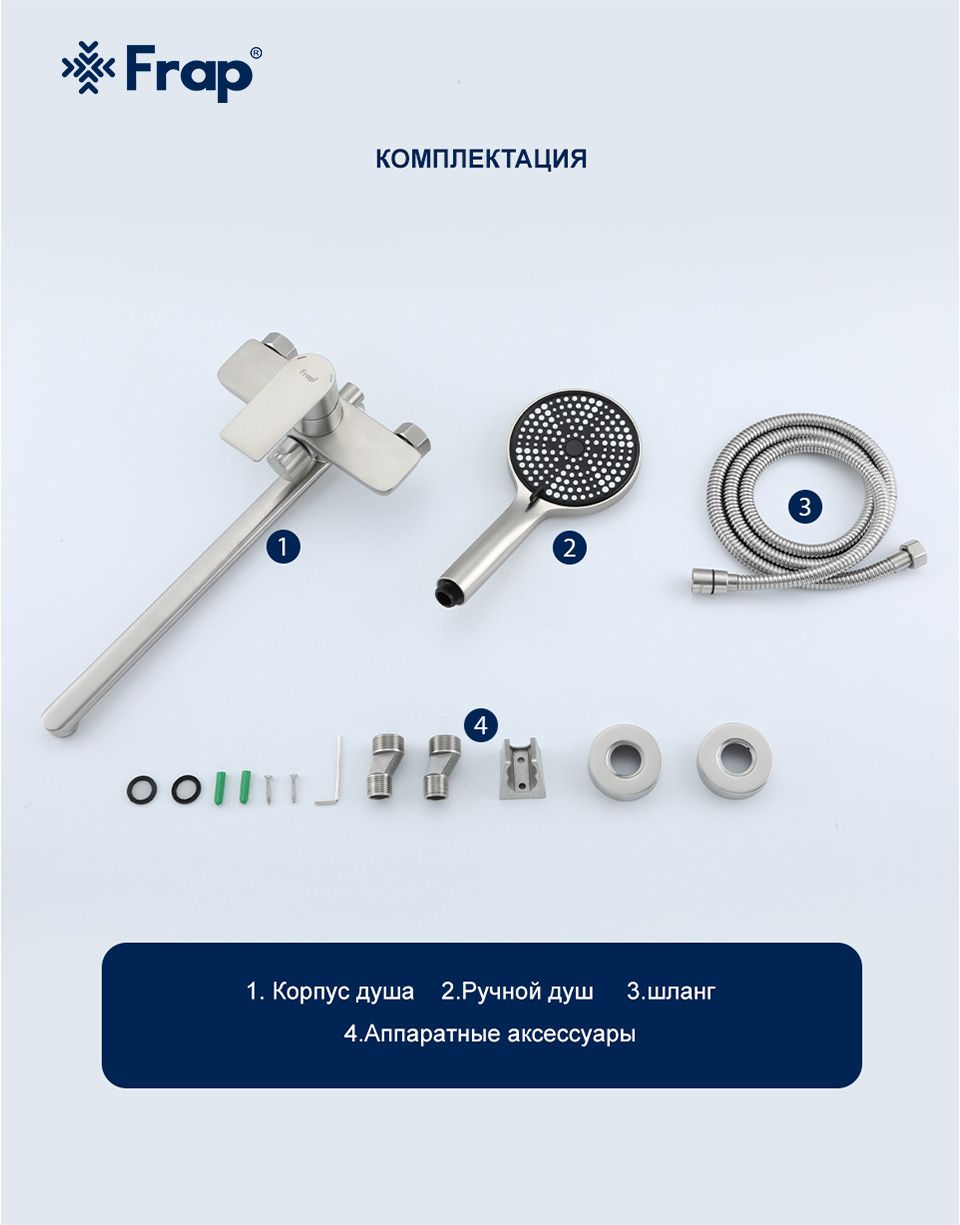 Frap®

КОМПЛЕКТАЦИЯ

Frap

1

2

3

4

1. Корпус душа 2.Ручной душ 3.шланг
4.Аппаратные аксессуары