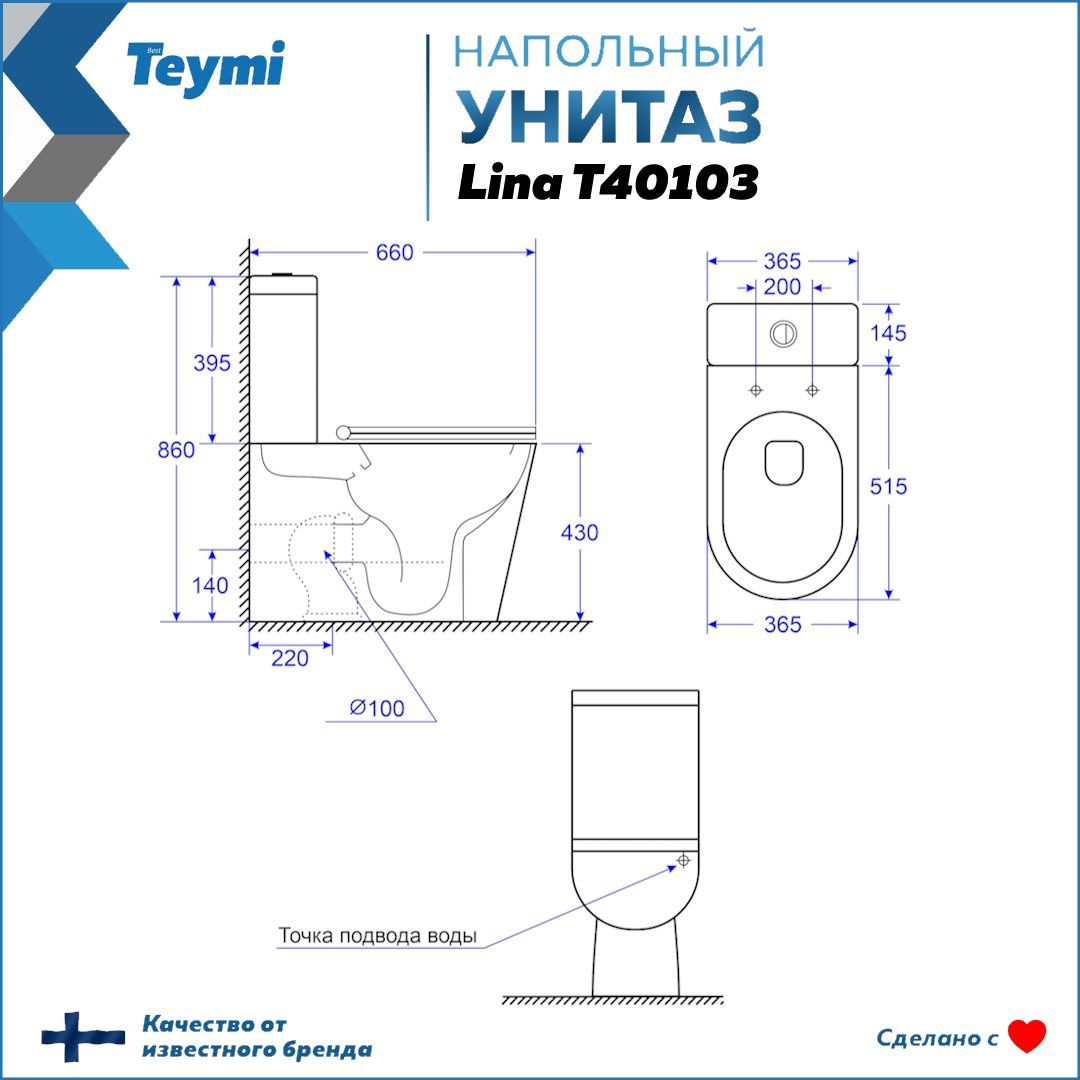 Best Teymi

НАПОЛЬНЫЙ
УНИТАЗ
Lina T40103

660
395
860
140
220
430
Ø100

365
200
145
515
365

Точка подвода воды

Качество от известного бренда

Сделано с