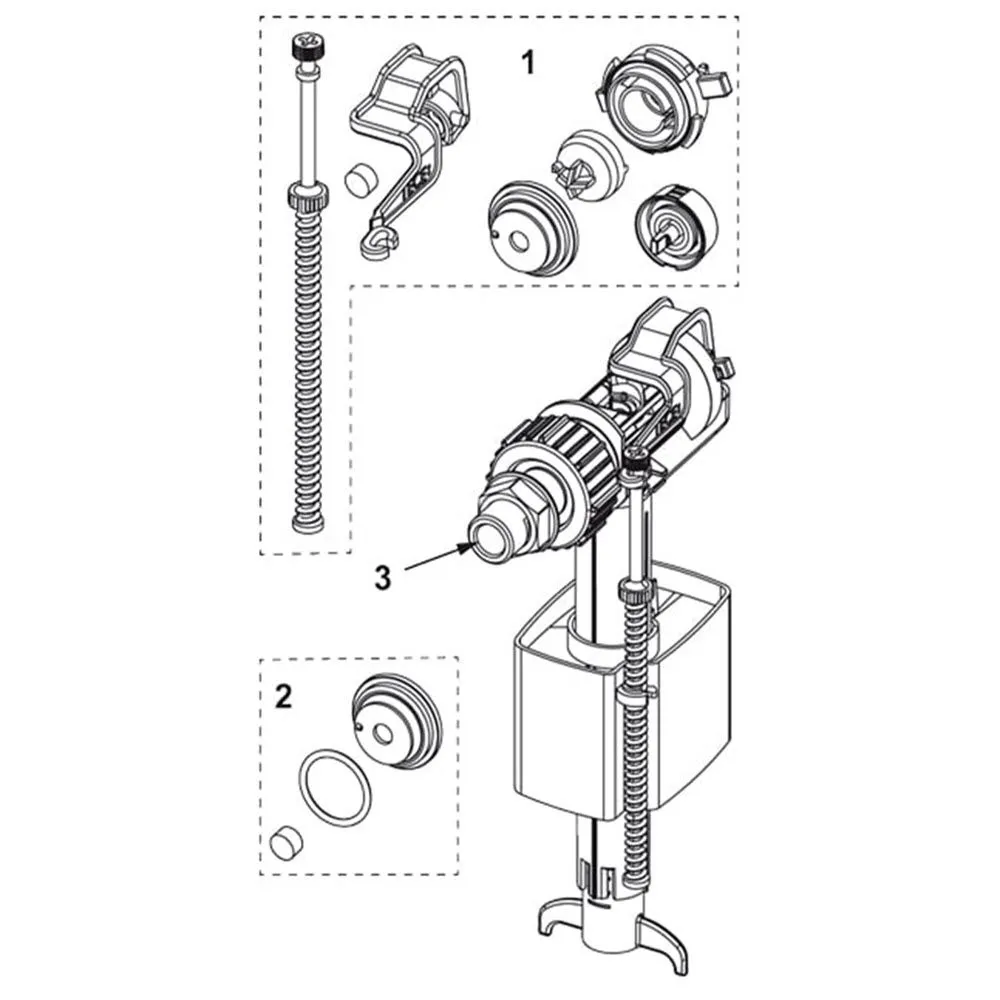 1

3

2