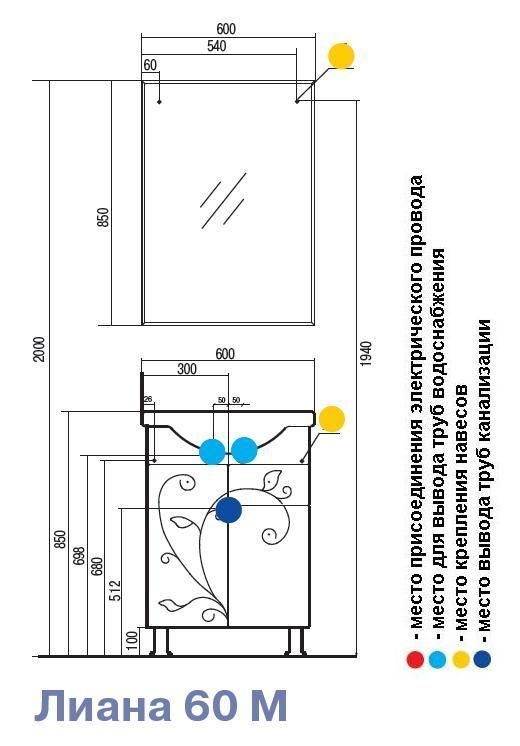 600
540
60
850
2000
1940
600
300
26
50 50
850
698
680
512
100

- место присоединения электрического провода
- место для вывода труб водоснабжения
- место крепления навесов
- место вывода труб канализации

Лиана 60 М