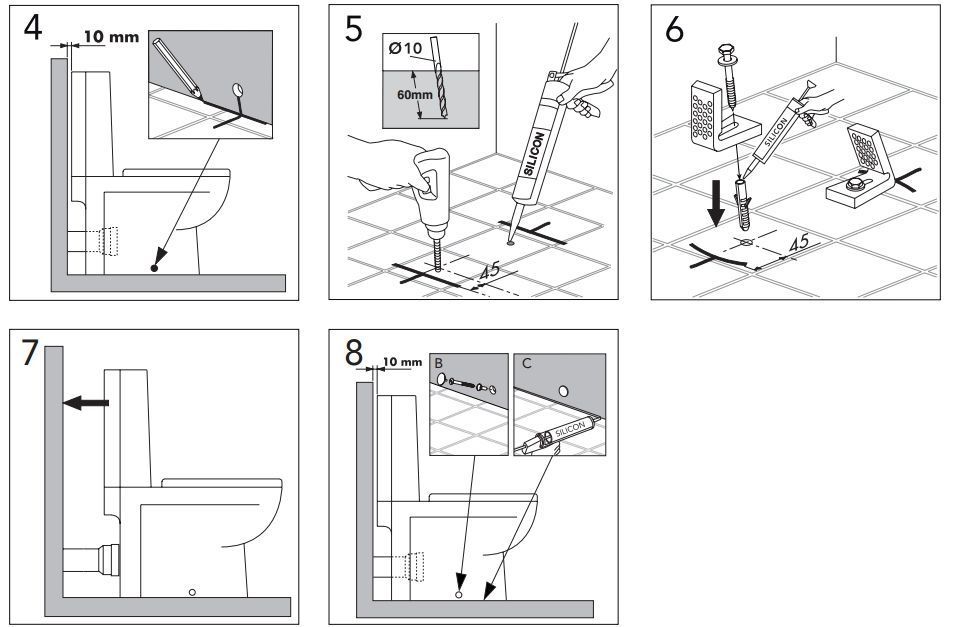 4
10 mm

5
Ø10
60mm
SILICON
45

6
SILICON
45

7

8
10 mm
B
C
SILICON