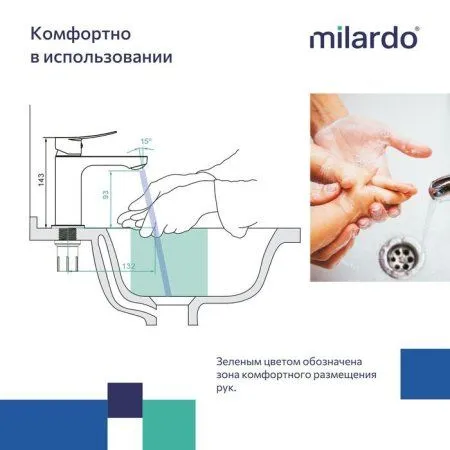 Комфортно в использовании

milardo®

15°

143

93

132

Зеленым цветом обозначена зона комфортного размещения рук.