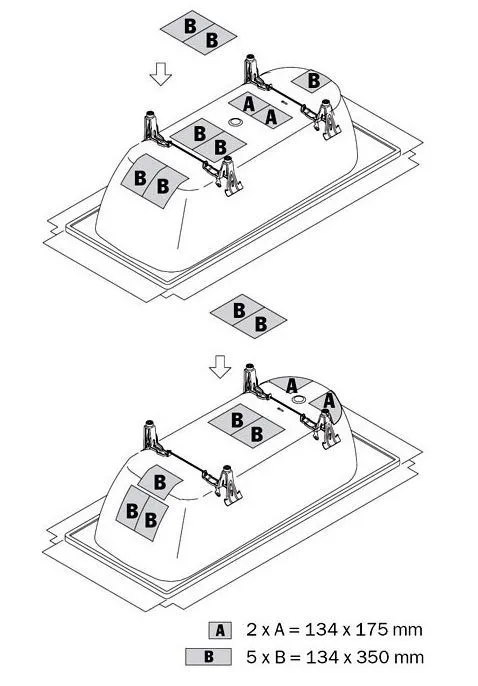 B B

B

A A

B B

B B

B B

A

A

B B

B

B B

A 2 x A = 134 x 175 mm

B 5 x B = 134 x 350 mm