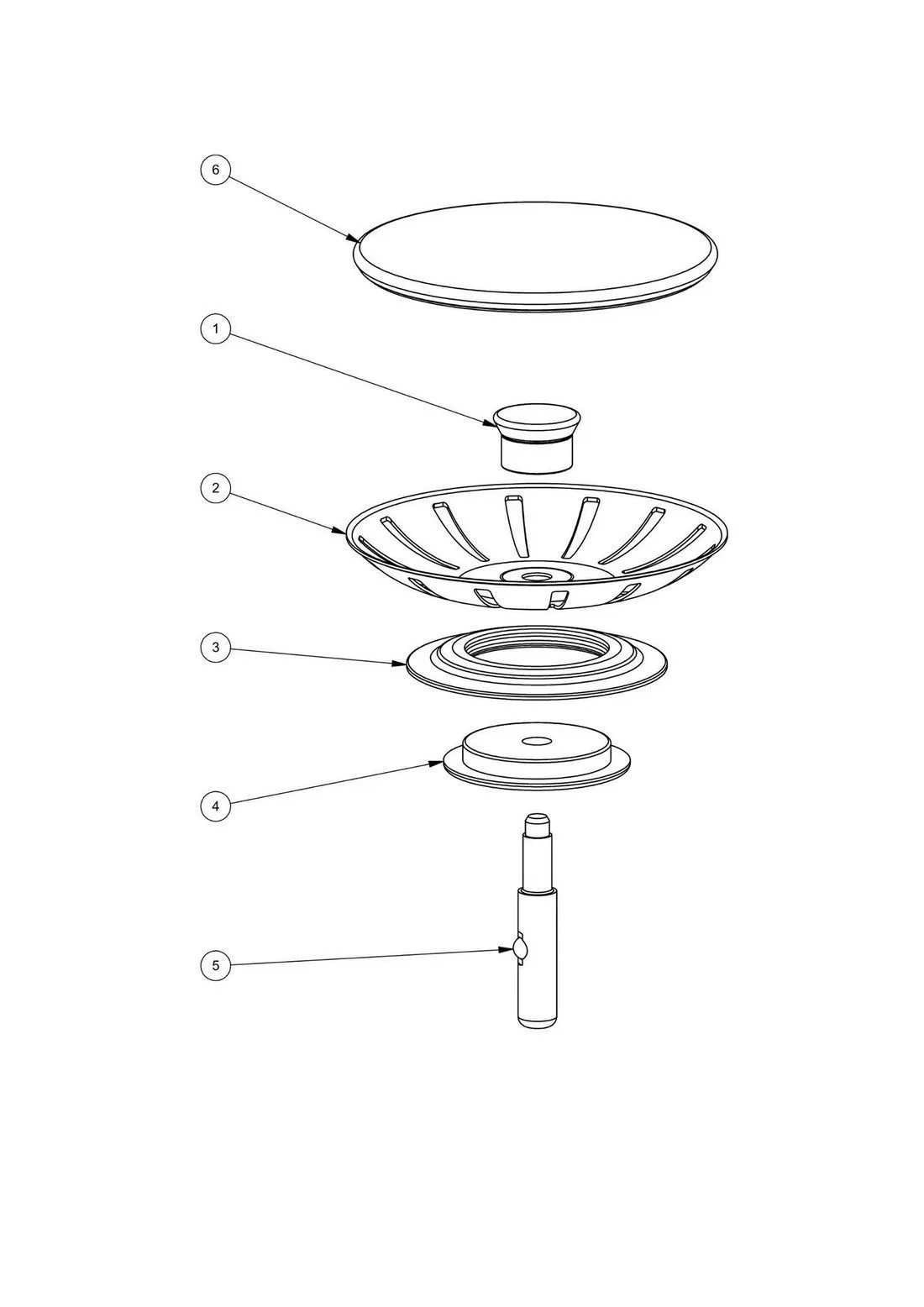 6

1

2

3

4

5